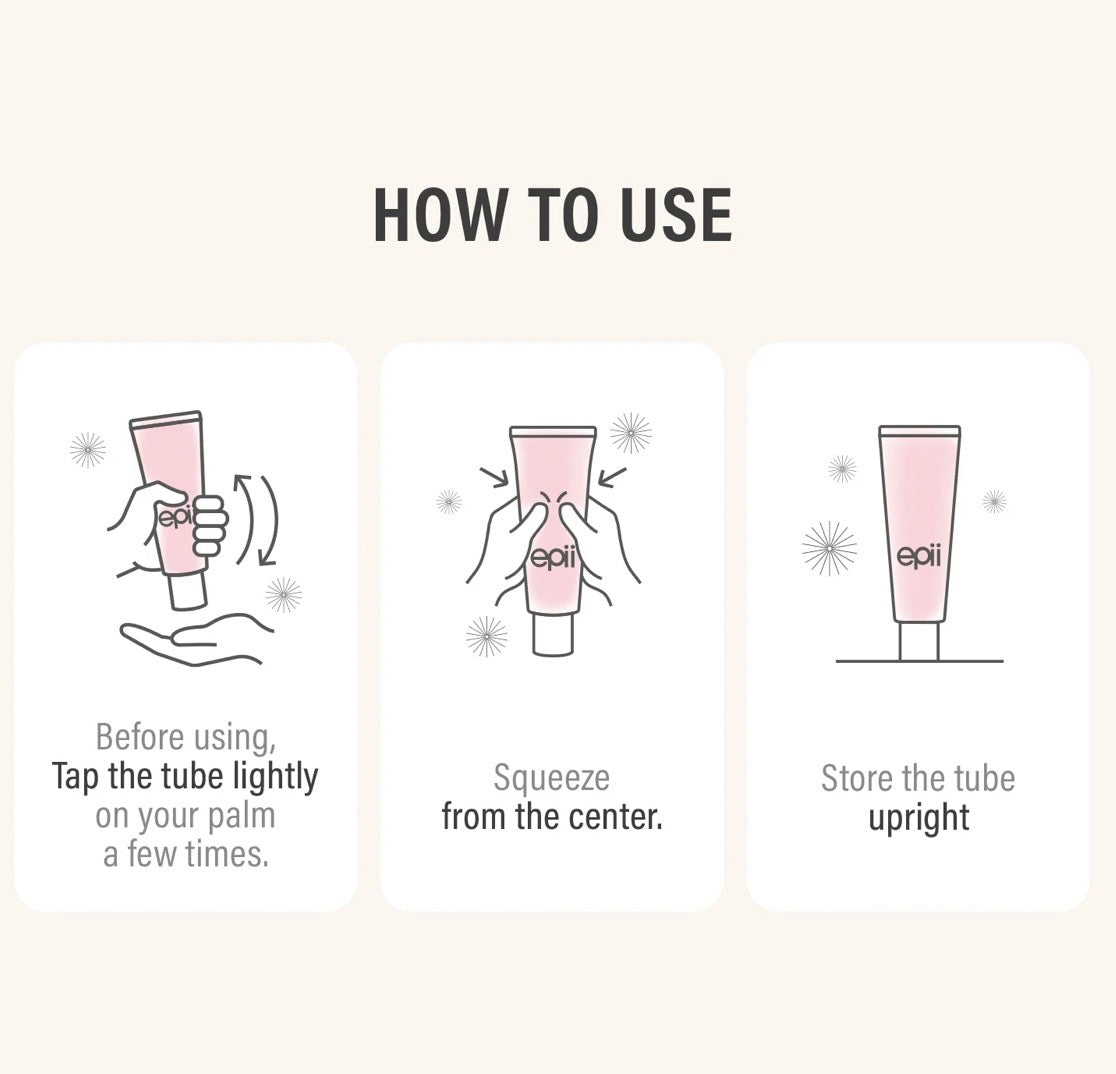 HOW TO USE

epi

Before using,
Tap the tube lightly
on your palm
a few times.

epii

Squeeze
from the center.

epii

Store the tube
upright