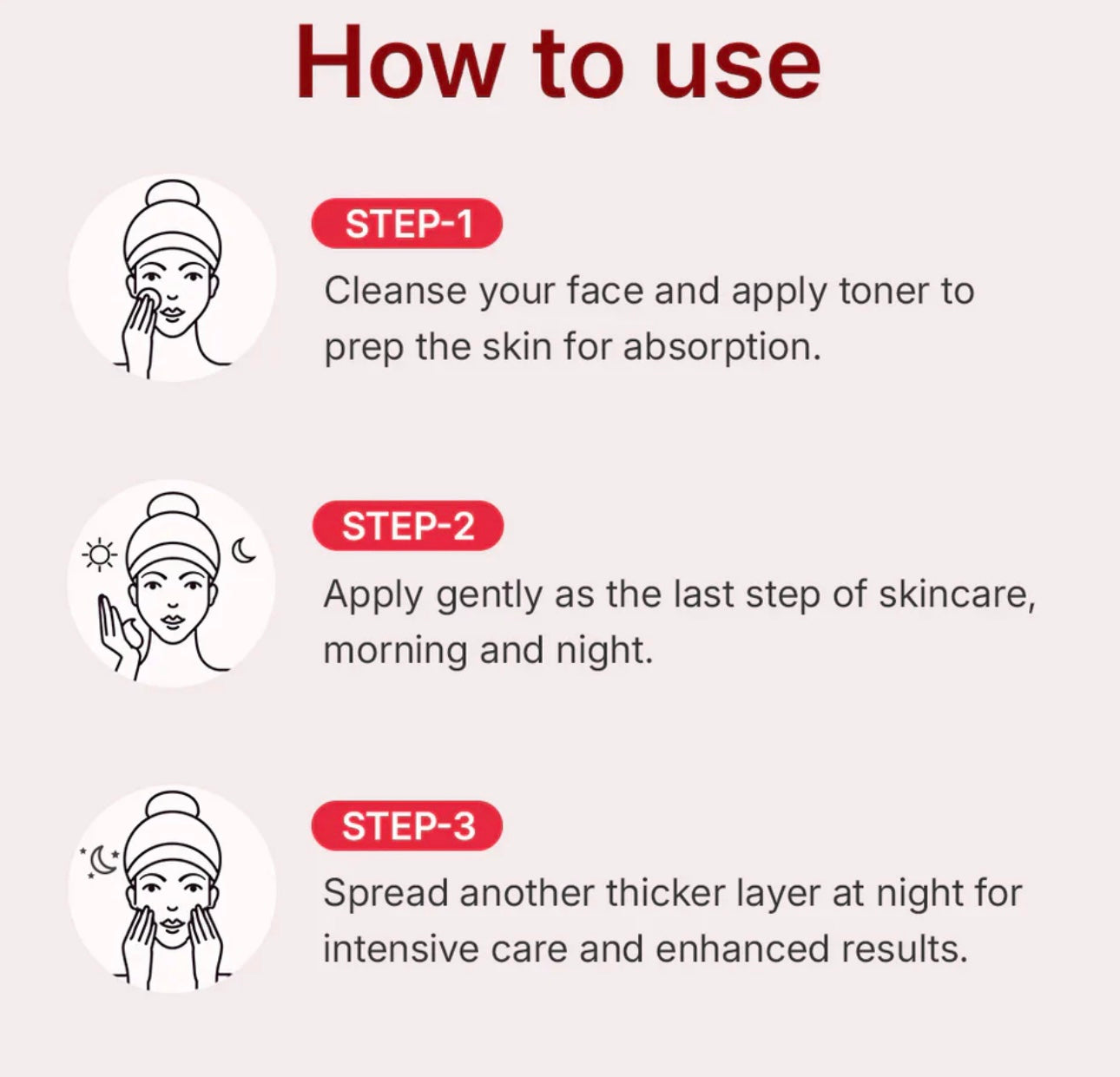 How to use

STEP-1

Cleanse your face and apply toner to prep the skin for absorption.

STEP-2

Apply gently as the last step of skincare, morning and night.

STEP-3

Spread another thicker layer at night for intensive care and enhanced results.