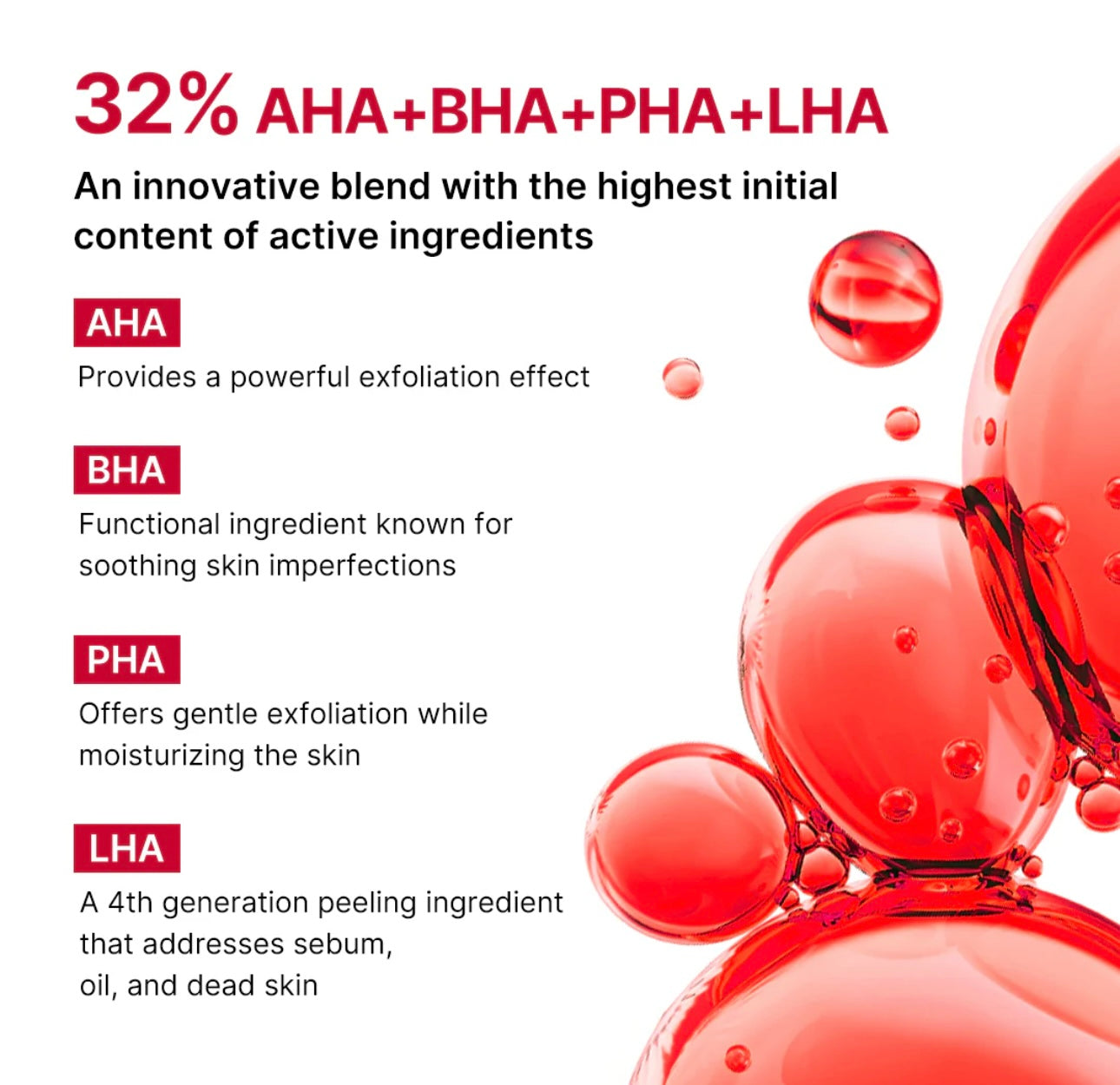 32% AHA+BHA+PHA+LHA

An innovative blend with the highest initial content of active ingredients

AHA

Provides a powerful exfoliation effect

BHA

Functional ingredient known for soothing skin imperfections

PHA

Offers gentle exfoliation while moisturizing the skin

LHA

A 4th generation peeling ingredient that addresses sebum, oil, and dead skin